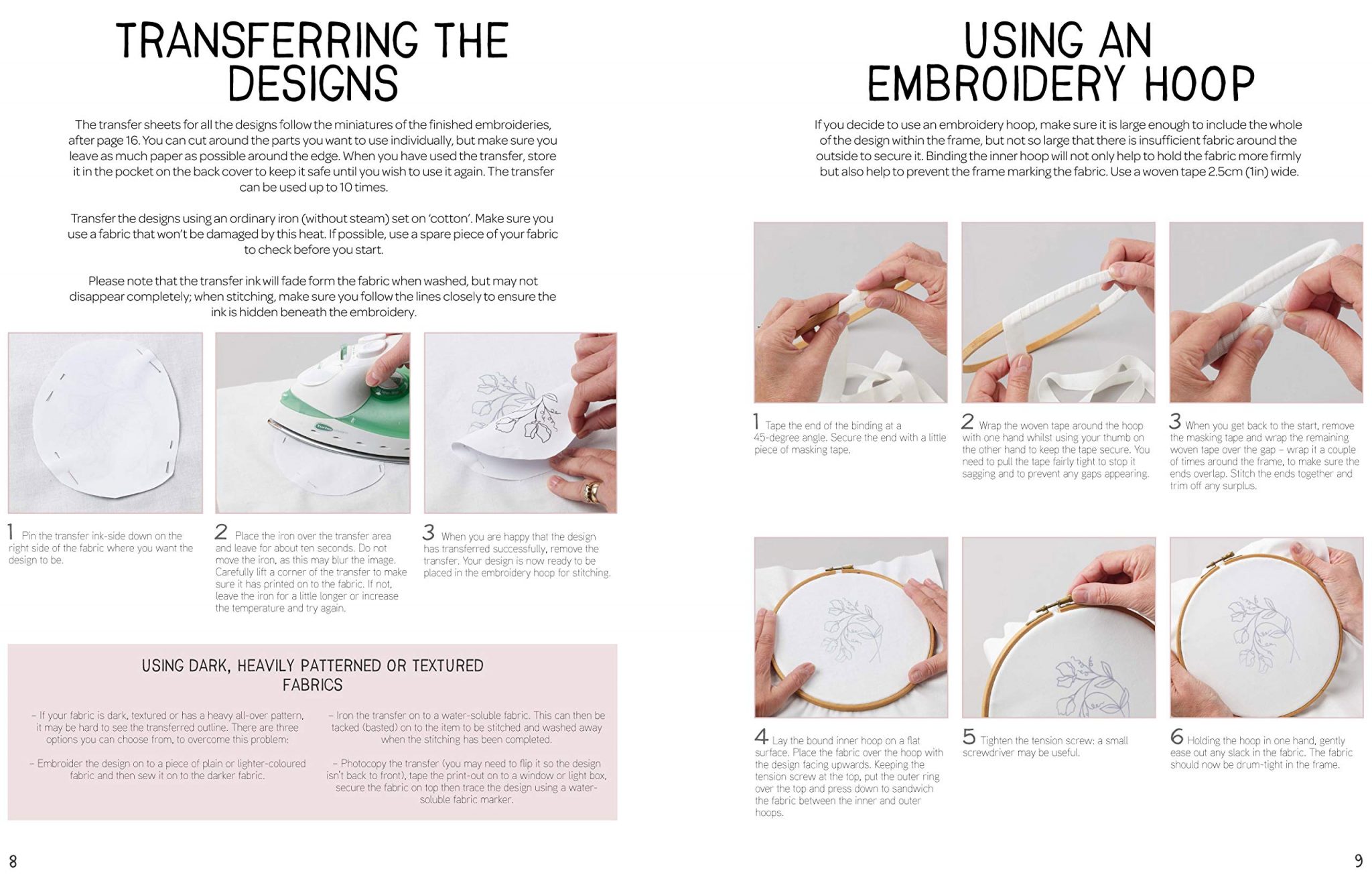 TRANSFERRING THE DESIGNS

The transfer sheets for all the designs follow the miniatures of the finished embroideries, after page 16. You can cut around the parts you want to use individually, but make sure you leave as much paper as possible around the edge. When you have used the transfer, store it in the pocket on the back cover to keep it safe until you wish to use it again. The transfer can be used up to 10 times.

Transfer the designs using an ordinary iron (without steam) set on 'cotton'. Make sure you use a fabric that won't be damaged by this heat. If possible, use a spare piece of your fabric to check before you start.

Please note that the transfer ink will fade form the fabric when washed, but may not disappear completely; when stitching, make sure you follow the lines closely to ensure the ink is hidden beneath the embroidery.

1 Pin the transfer ink-side down on the right side of the fabric where you want the design to be.

2 Place the iron over the transfer area and leave for about ten seconds. Do not move the iron, as this may blur the image. Carefully lift a corner of the transfer to make sure it has printed on to the fabric. If not, leave the iron for a little longer or increase the temperature and try again.

3 When you are happy that the design has transferred successfully, remove the transfer. Your design is now ready to be placed in the embroidery hoop for stitching.

USING DARK, HEAVILY PATTERNED OR TEXTURED FABRICS

– If your fabric is dark, textured or has a heavy all-over pattern, it may be hard to see the transferred outline. There are three options you can choose from, to overcome this problem:

– Embroider the design on to a piece of plain or lighter-coloured fabric and then sew it on to the darker fabric.

– Iron the transfer on to a water-soluble fabric. This can then be tacked (basted) on to the item to be stitched and washed away when the stitching has been completed.

– Photocopy the transfer (you may need to flip it so the design isn't back to front), tape the print-out on to a window or light box, secure the fabric on top then trace the design using a water-soluble fabric marker.

8

USING AN EMBROIDERY HOOP

If you decide to use an embroidery hoop, make sure it is large enough to include the whole of the design within the frame, but not so large that there is insufficient fabric around the outside to secure it. Binding the inner hoop will not only help to hold the fabric more firmly but also help to prevent the frame marking the fabric. Use a woven tape 2.5cm (1in) wide.

1 Tape the end of the binding at a 45-degree angle. Secure the end with a little piece of masking tape.

2 Wrap the woven tape around the hoop with one hand whilst using your thumb on the other hand to keep the tape secure. You need to pull the tape fairly tight to stop it sagging and to prevent any gaps appearing.

3 When you get back to the start, remove the masking tape and wrap the remaining woven tape over the gap – wrap it a couple of times around the frame, to make sure the ends overlap. Stitch the ends together and trim off any surplus.

4 Lay the bound inner hoop on a flat surface. Place the fabric over the hoop with the design facing upwards. Keeping the tension screw at the top, put the outer ring over the top and press down to sandwich the fabric between the inner and outer hoops.

5 Tighten the tension screw: a small screwdriver may be useful.

6 Holding the hoop in one hand, gently ease out any slack in the fabric. The fabric should now be drum-tight in the frame.

9